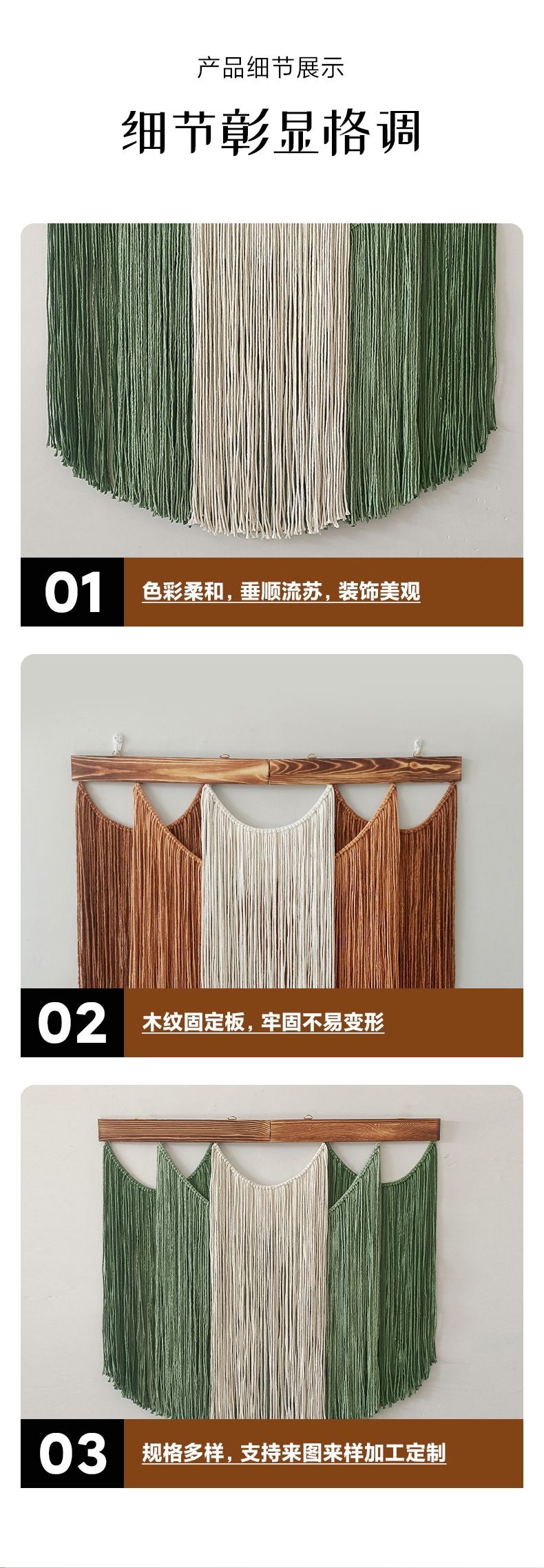 产品细节展示

细节彰显格调

01

色彩柔和，垂顺流苏，装饰美观

02

木纹固定板，牢固不易变形

03

规格多样，支持来图来样加工定制